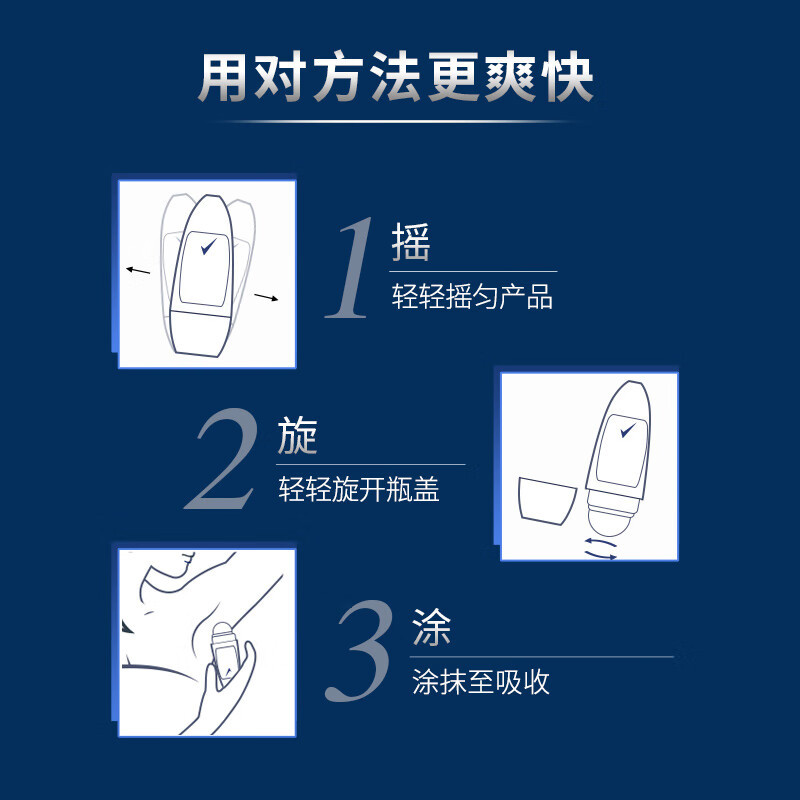 用对方法更爽快

1 摇
轻轻摇匀产品

2 旋
轻轻旋开瓶盖

3 涂
涂抹至吸收