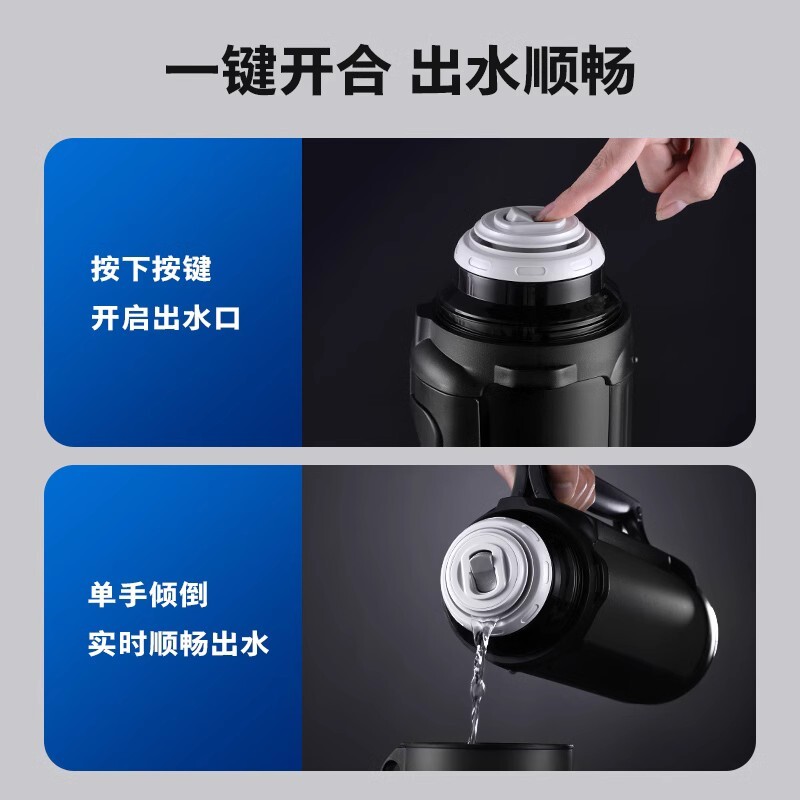 一键开合 出水顺畅

按下按键
开启出水口

单手倾倒
实时顺畅出水