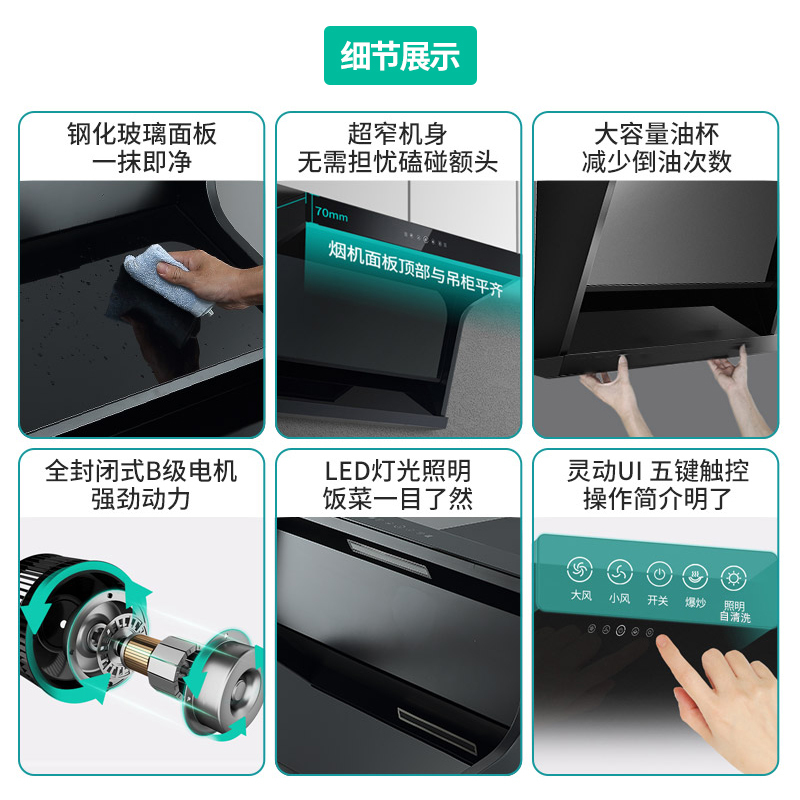 细节展示

钢化玻璃面板
一抹即净

超窄机身
无需担忧磕碰额头

70mm

烟机面板顶部与吊柜平齐

大容量油杯
减少倒油次数

全封闭式B级电机
强劲动力

LED灯光照明
饭菜一目了然

灵动UI 五键触控
操作简介明了

大风

小风

开关

爆炒

照明
自清洗