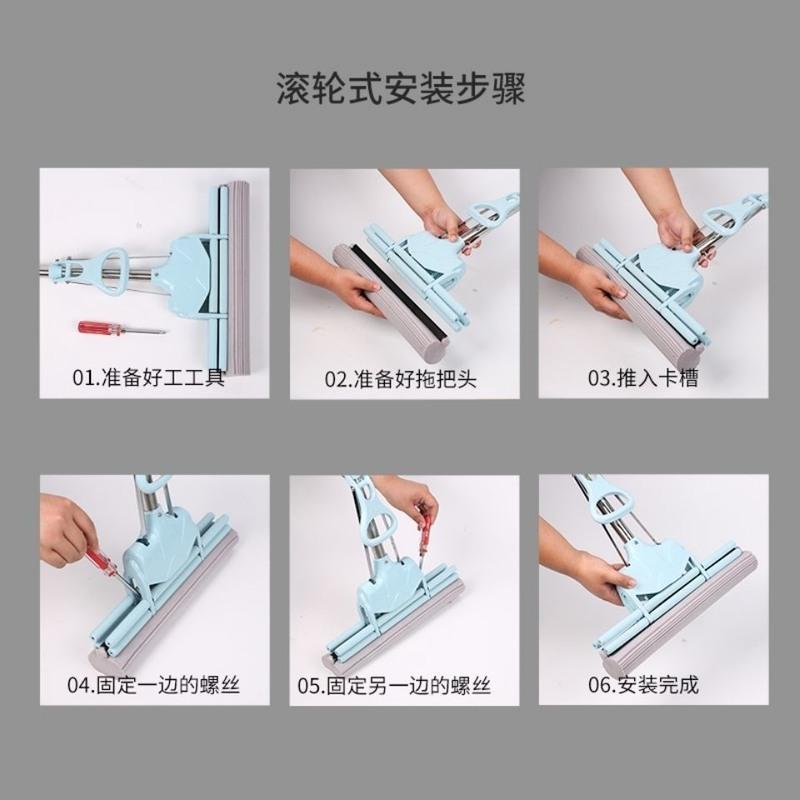 滚轮式安装步骤

01.准备好工工具

02.准备好拖把头

03.推入卡槽

04.固定一边的螺丝

05.固定另一边的螺丝

06.安装完成