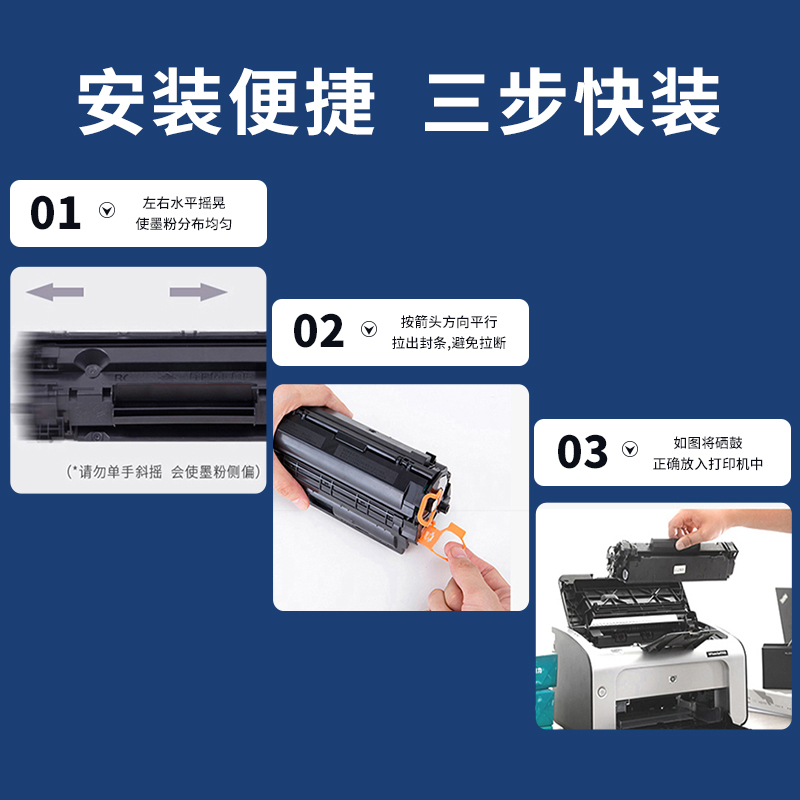 安装便捷 三步快装

01 左右水平摇晃 使墨粉分布均匀

(*请勿单手斜摇 会使墨粉侧偏)

02 按箭头方向平行 拉出封条,避免拉断

03 如图将硒鼓 正确放入打印机中