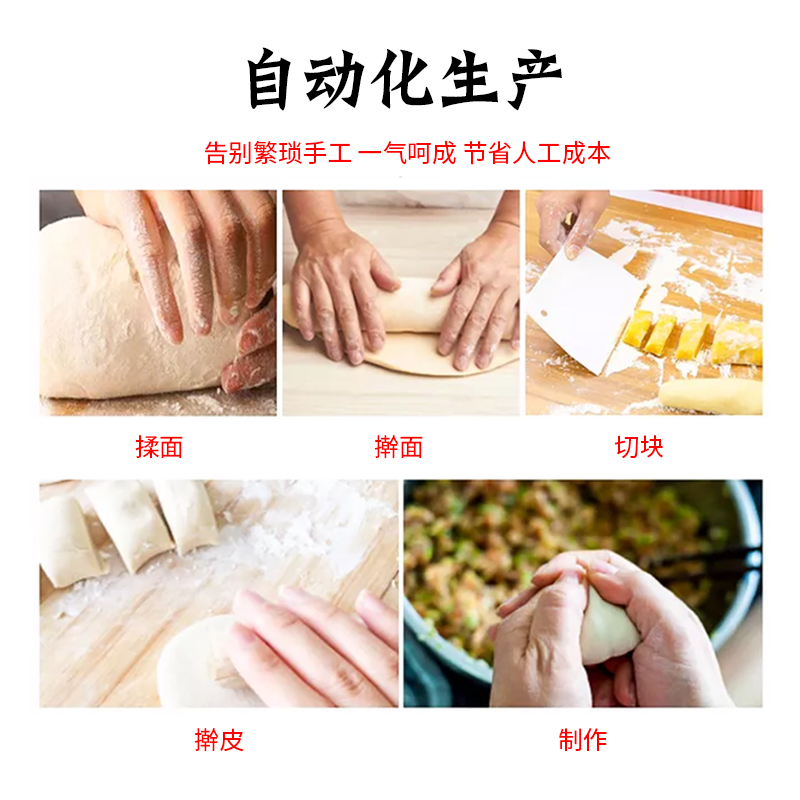 自动化生产

告别繁琐手工 一气呵成 节省人工成本

揉面

擀面

切块

擀皮

制作