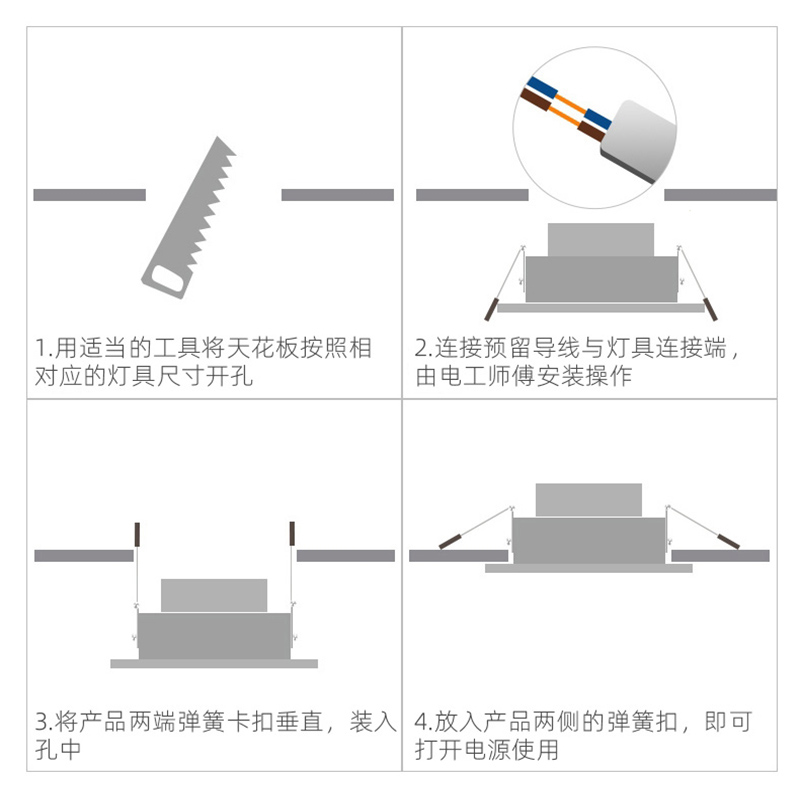 1.用适当的工具将天花板按照相对应的灯具尺寸开孔

2.连接预留导线与灯具连接端，由电工师傅安装操作

3.将产品两端弹簧卡扣垂直，装入孔中

4.放入产品两侧的弹簧扣，即可打开电源使用