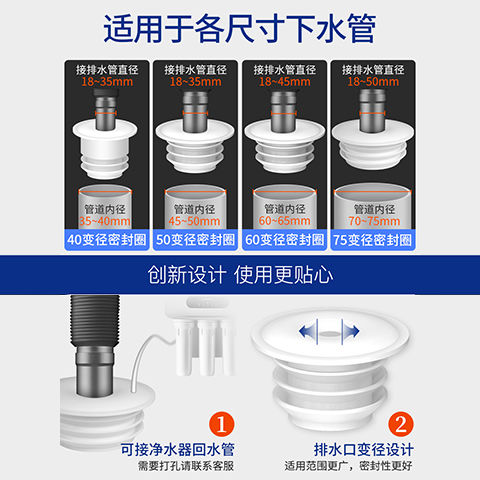 适用于各尺寸下水管

接排水管直径
18~35mm
管道内径
35~40mm
40变径密封圈

接排水管直径
18~35mm
管道内径
45~50mm
50变径密封圈

接排水管直径
18~45mm
管道内径
60~65mm
60变径密封圈

接排水管直径
18~50mm
管道内径
70~75mm
75变径密封圈

创新设计 使用更贴心

1
可接净水器回水管
需要打孔请联系客服

2
排水口变径设计
适用范围更广，密封性更好