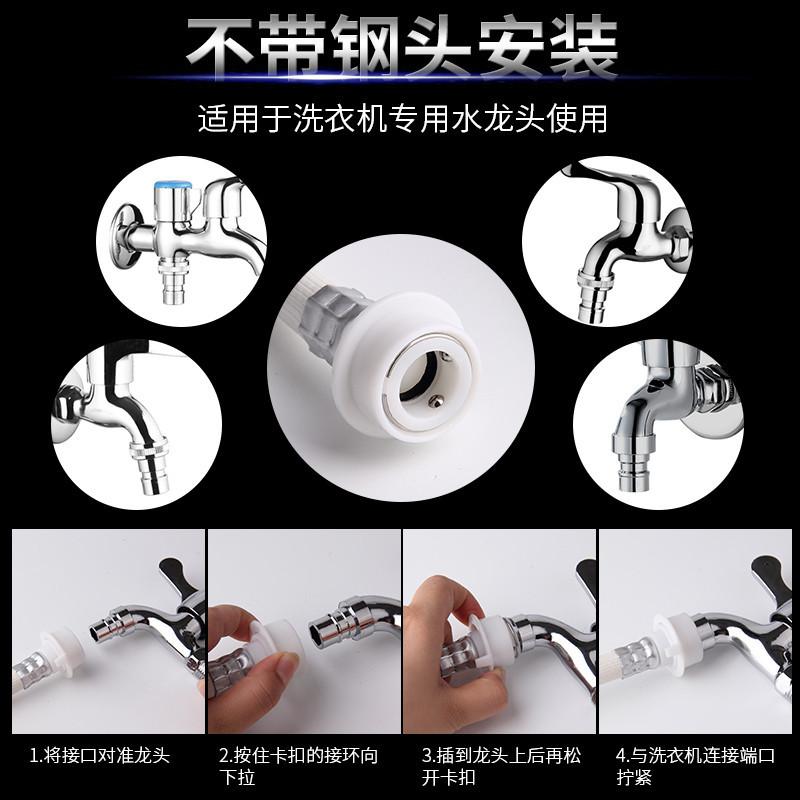 不带钢头安装

适用于洗衣机专用水龙头使用

1.将接口对准龙头

2.按住卡扣的接环向下拉

3.插到龙头上后再松开卡扣

4.与洗衣机连接端口拧紧