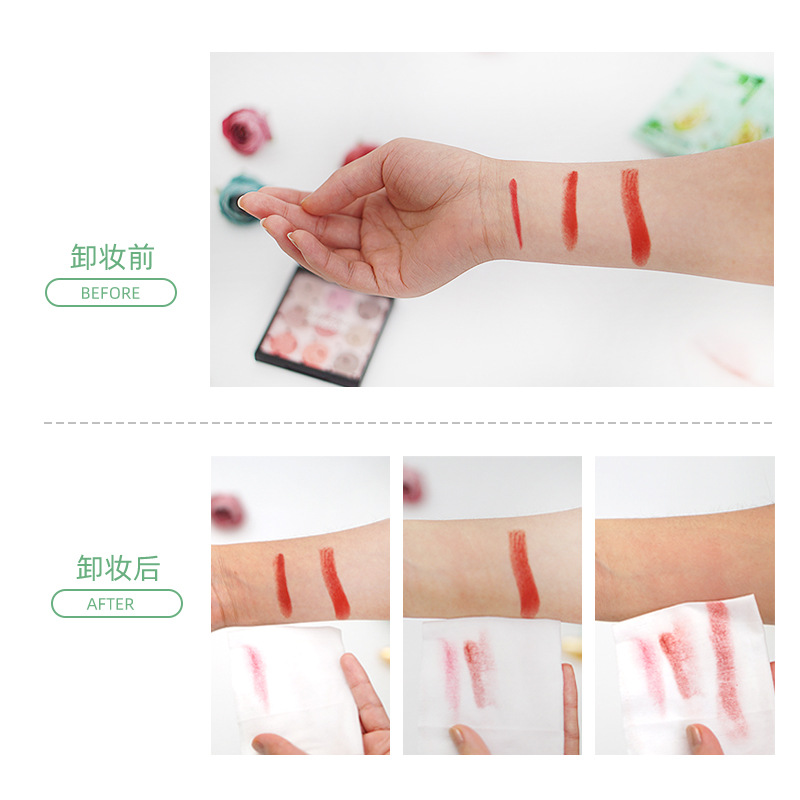 卸妆前
BEFORE

卸妆后
AFTER