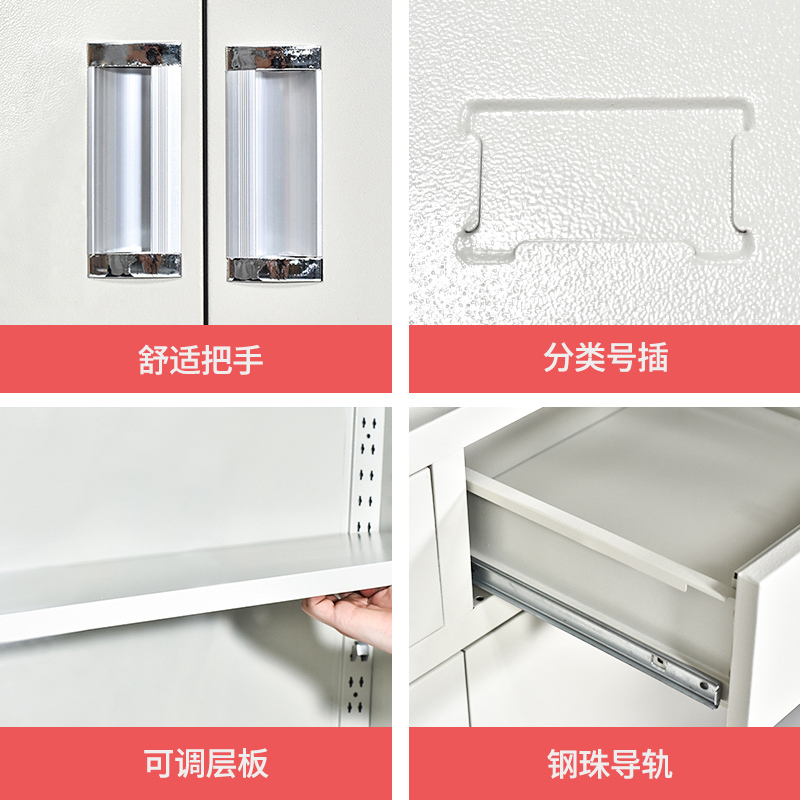 舒适把手

分类号插

可调层板

钢珠导轨