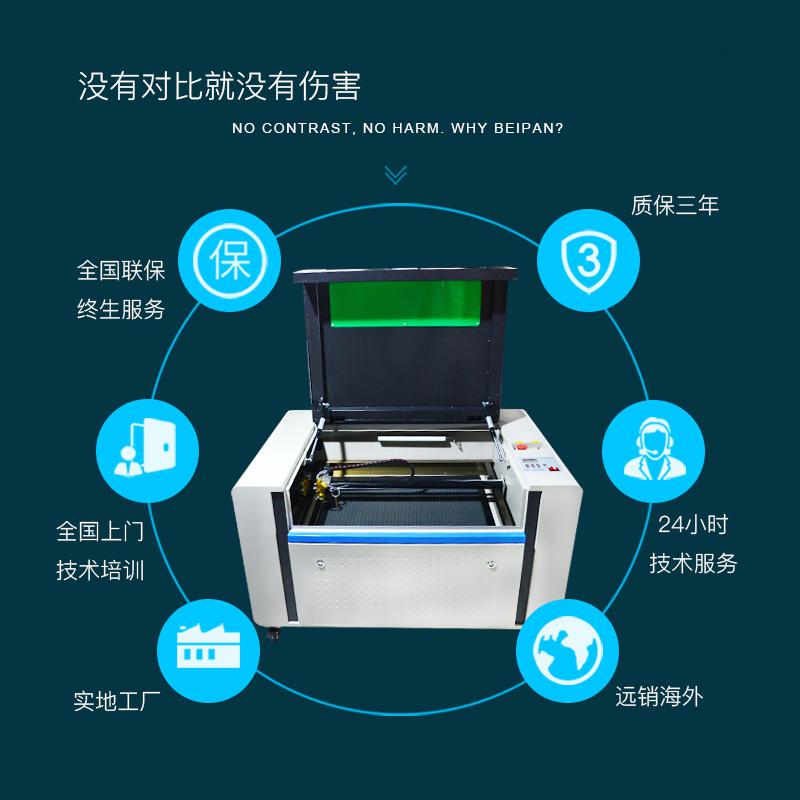 没有对比就没有伤害

NO CONTRAST, NO HARM. WHY BEIPAN?

保

全国联保
终生服务

3

质保三年

全国上门
技术培训

24小时
技术服务

实地工厂

远销海外