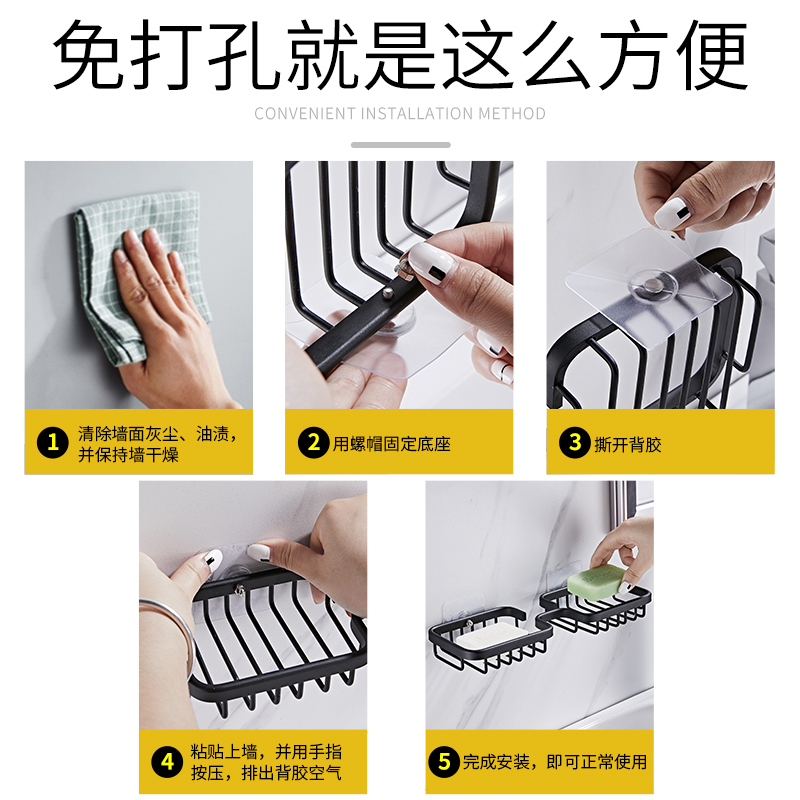 免打孔就是这么方便

CONVENIENT INSTALLATION METHOD

1 清除墙面灰尘、油渍，并保持墙干燥

2 用螺帽固定底座

3 撕开背胶

4 粘贴上墙，并用手指按压，排出背胶空气

5 完成安装，即可正常使用