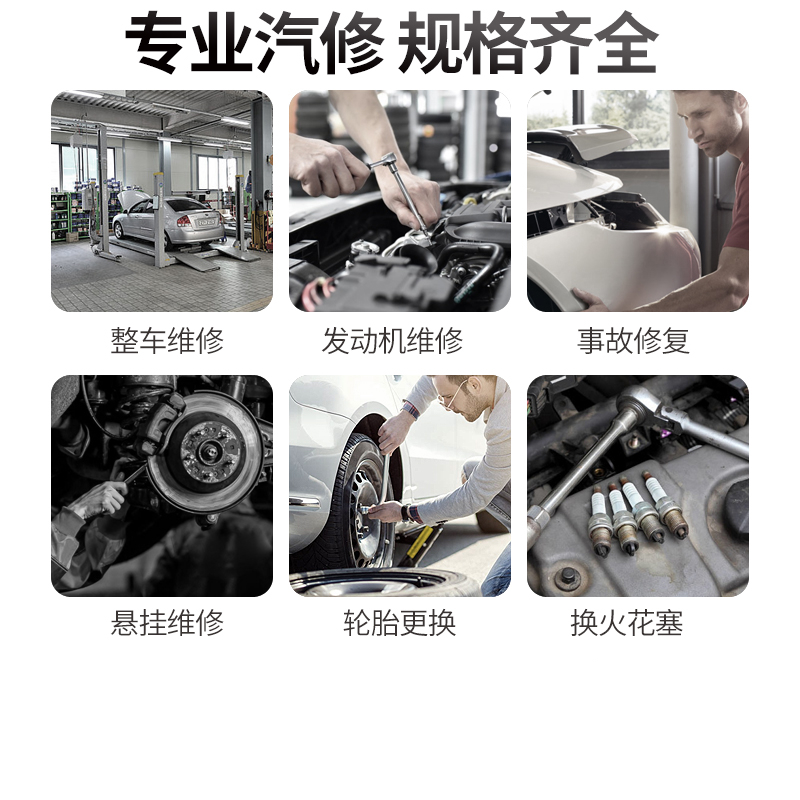 专业汽修 规格齐全

整车维修

发动机维修

事故修复

悬挂维修

轮胎更换

换火花塞