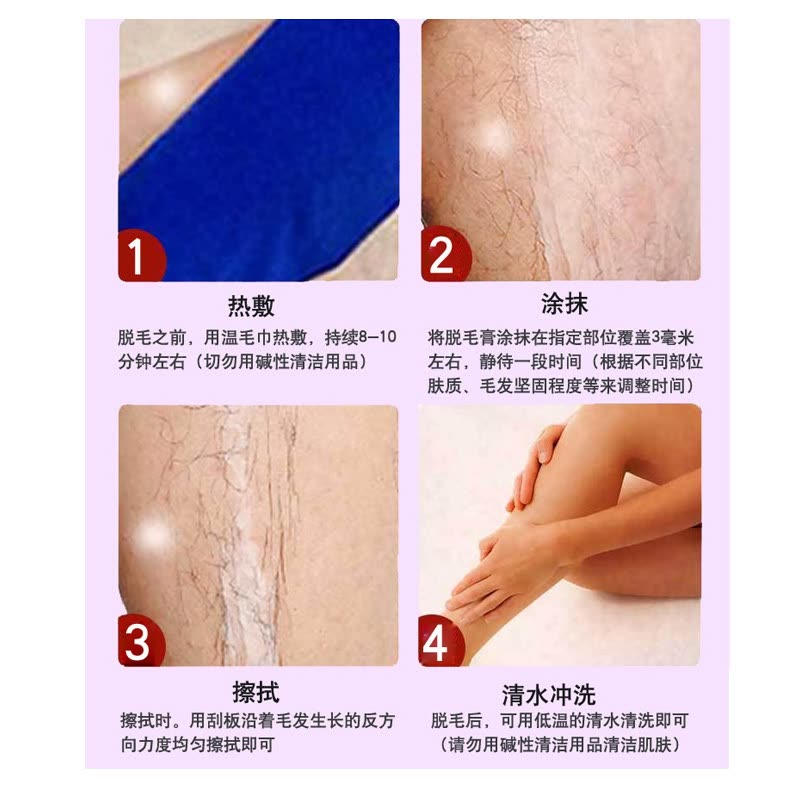 1

热敷

脱毛之前，用温毛巾热敷，持续8-10分钟左右（切勿用碱性清洁用品）

2

涂抹

将脱毛膏涂抹在指定部位覆盖3毫米左右，静待一段时间（根据不同部位肤质、毛发坚固程度等来调整时间）

3

擦拭

擦拭时。用刮板沿着毛发生长的反方向力度均匀擦拭即可

4

清水冲洗

脱毛后，可用低温的清水清洗即可（请勿用碱性清洁用品清洁肌肤）