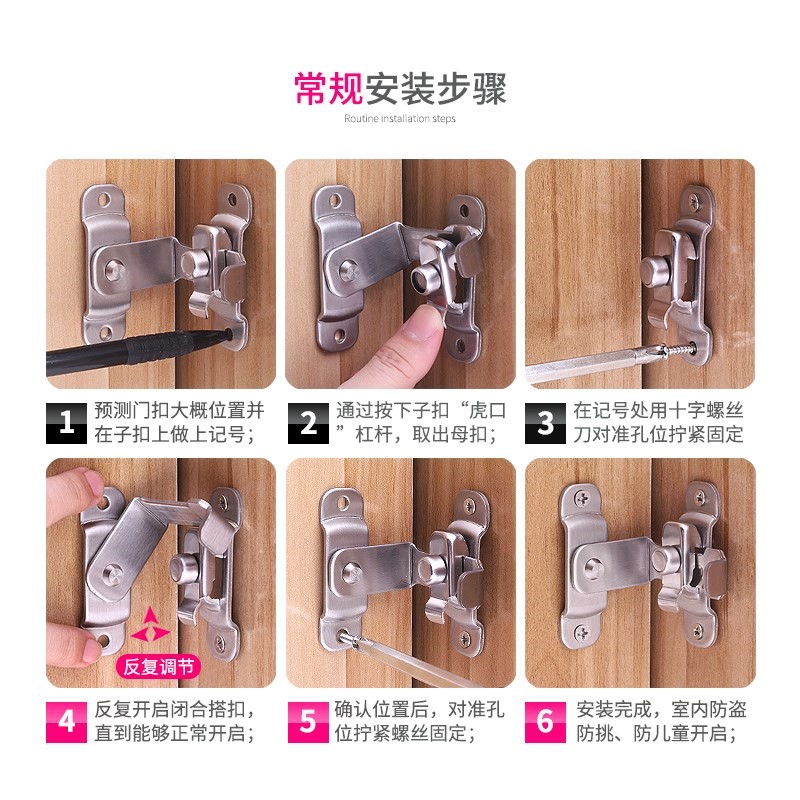 常规安装步骤
Routine installation steps

1 预测门扣大概位置并在子扣上做上记号；

2 通过按下子扣“虎口”杠杆，取出母扣；

3 在记号处用十字螺丝刀对准孔位拧紧固定

反复调节

4 反复开启闭合搭扣，直到能够正常开启；

5 确认位置后，对准孔位拧紧螺丝固定；

6 安装完成，室内防盗防挑、防儿童开启；