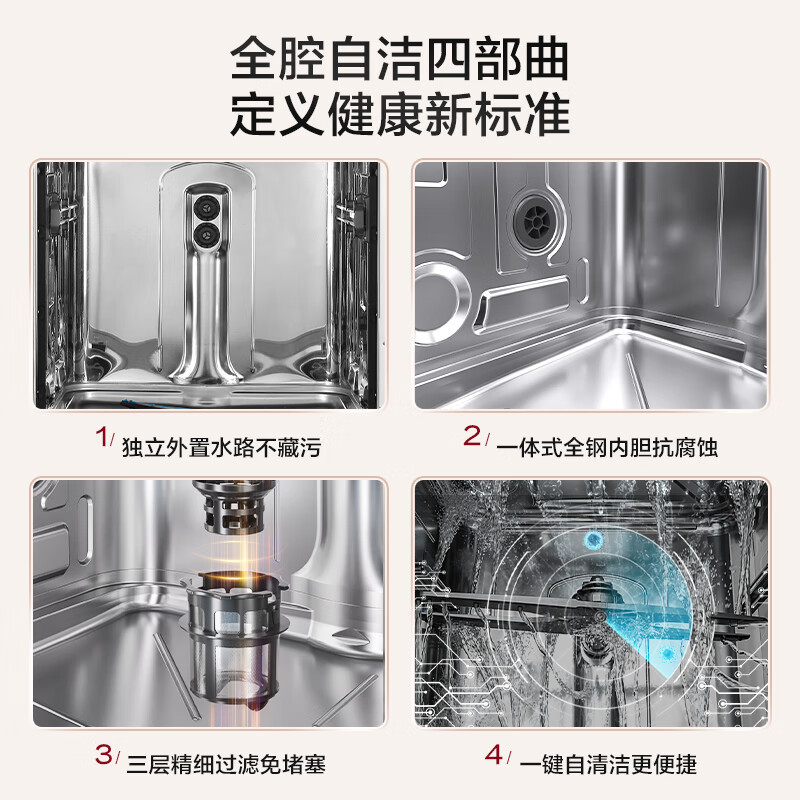 全腔自洁四部曲
定义健康新标准

1/ 独立外置水路不藏污

2/ 一体式全钢内胆抗腐蚀

3/ 三层精细过滤免堵塞

4/ 一键自清洁更便捷