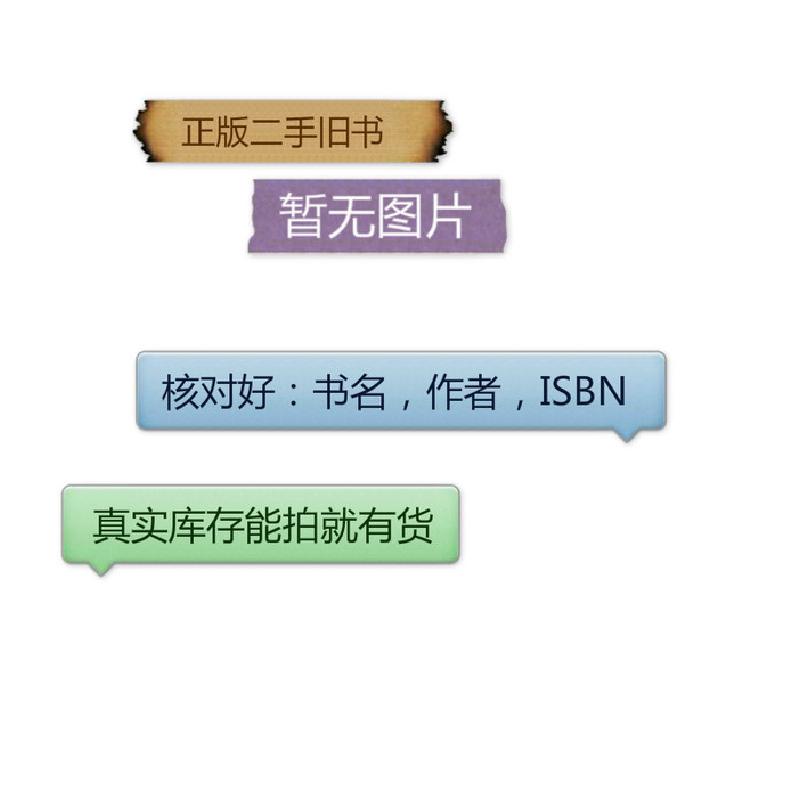 正版二手旧书

暂无图片

核对好：书名，作者，ISBN

真实库存能拍就有货