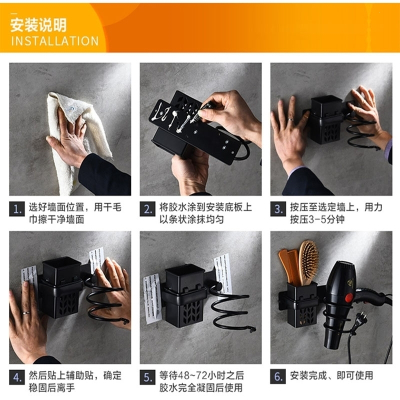 安装说明
INSTALLATION

1. 选好墙面位置，用干毛巾擦干净墙面

2. 将胶水涂到安装底板上以条状涂抹均匀

3. 按压至选定墙上，用力按压3-5分钟

4. 然后贴上辅助贴，确定稳固后离手

5. 等待48~72小时之后胶水完全凝固后使用

6. 安装完成、即可使用