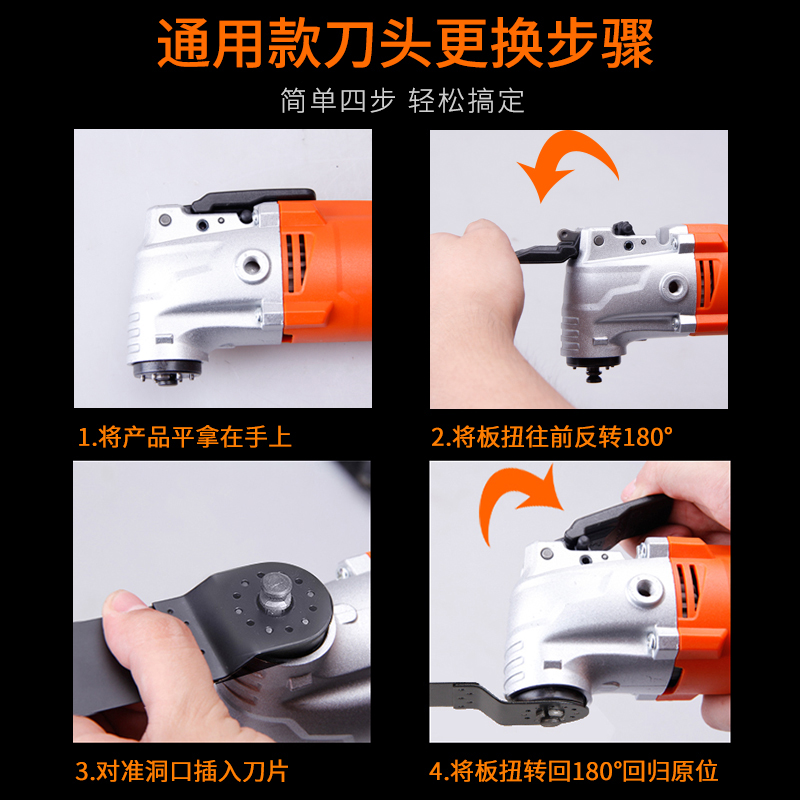 通用款刀头更换步骤

简单四步 轻松搞定

1.将产品平拿在手上

2.将板扭往前反转180°

3.对准洞口插入刀片

4.将板扭转回180°回归原位