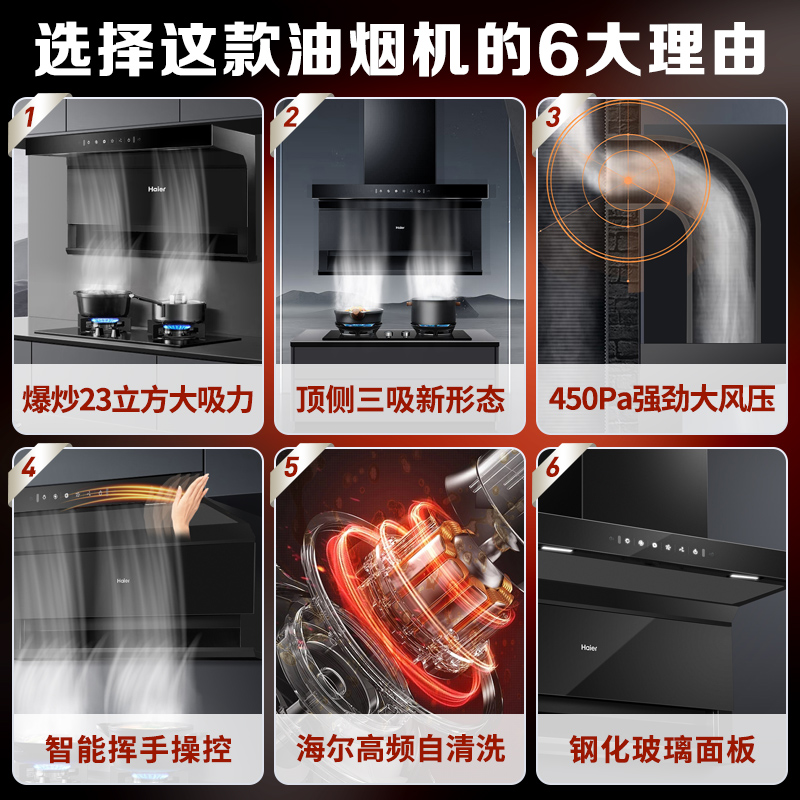 选择这款油烟机的6大理由

1
Haier
爆炒23立方大吸力

2
Haier
顶侧三吸新形态

3
450Pa强劲大风压

4
Haier
智能挥手操控

5
海尔高频自清洗

6
Haier
钢化玻璃面板