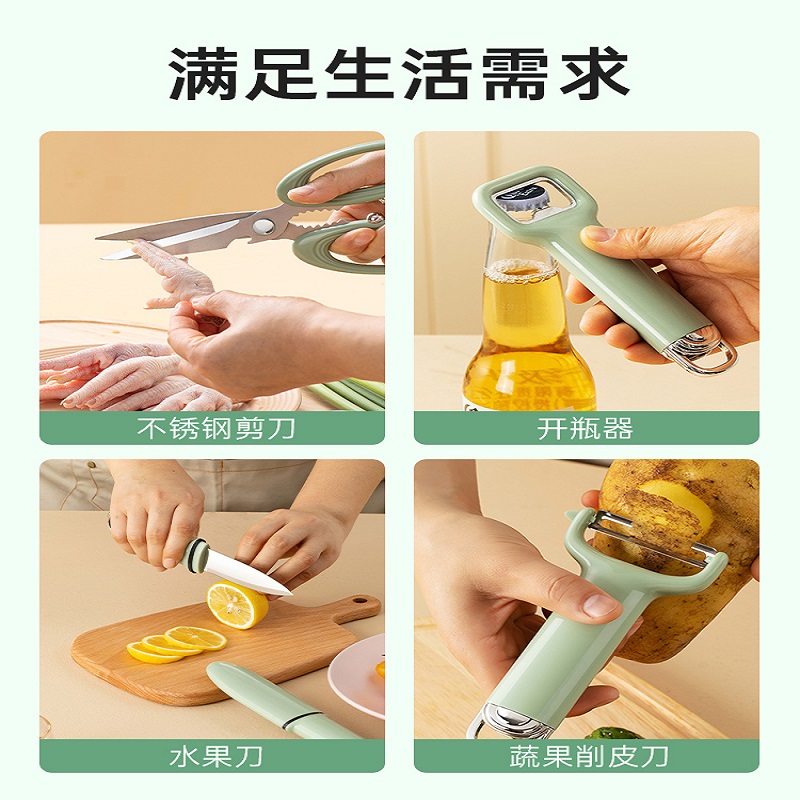 满足生活需求

不锈钢剪刀

开瓶器

水果刀

蔬果削皮刀