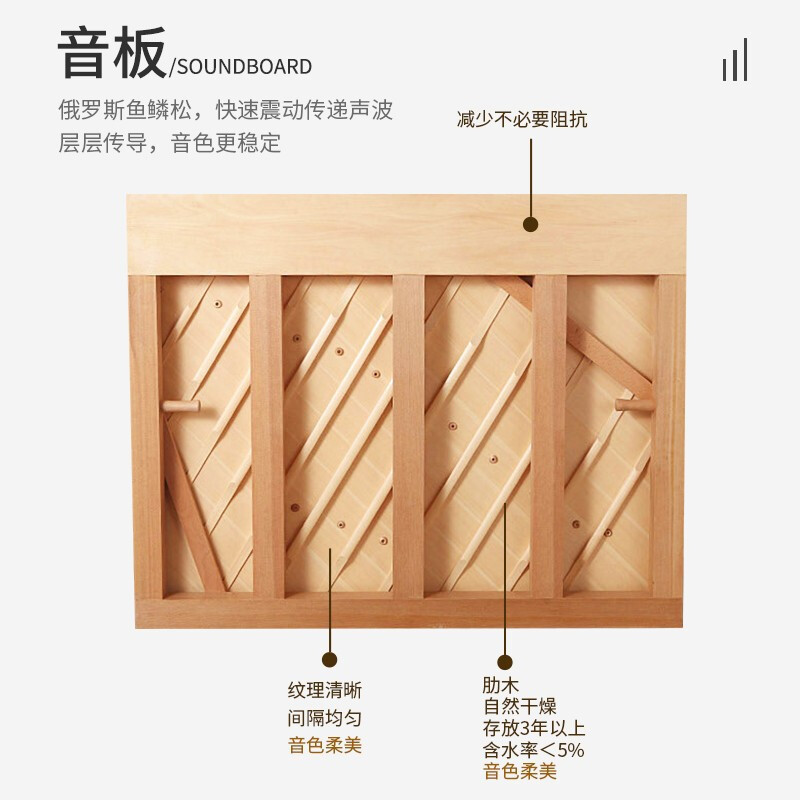 音板/SOUNDBOARD

俄罗斯鱼鳞松，快速震动传递声波
层层传导，音色更稳定

减少不必要阻抗

纹理清晰
间隔均匀
音色柔美

肋木
自然干燥
存放3年以上
含水率＜5%
音色柔美