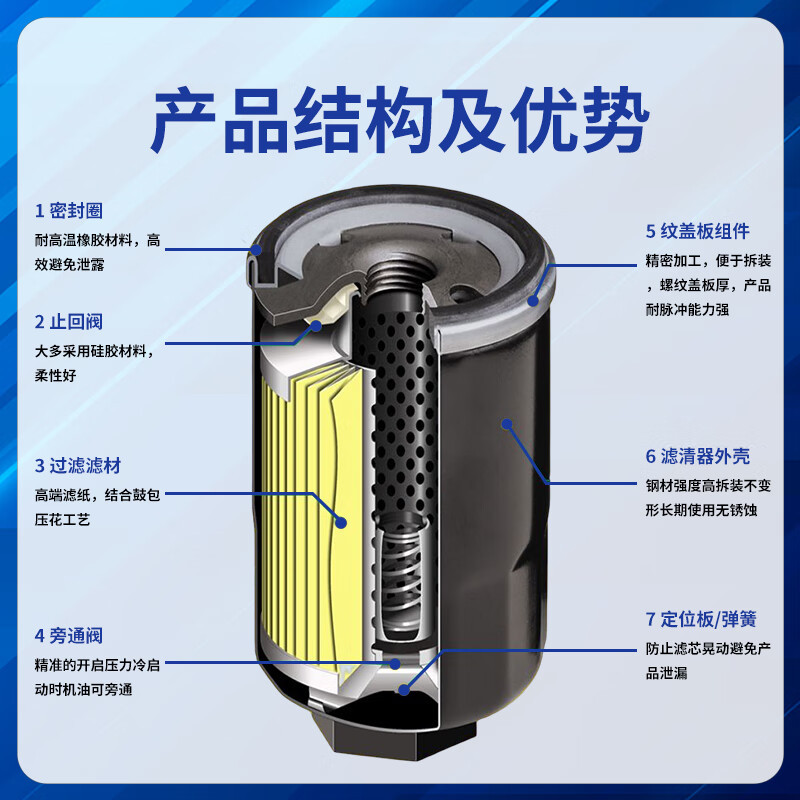 产品结构及优势

1 密封圈
耐高温橡胶材料，高效避免泄露

2 止回阀
大多采用硅胶材料，柔性好

3 过滤滤材
高端滤纸，结合鼓包压花工艺

4 旁通阀
精准的开启压力冷启动时机油可旁通

5 纹盖板组件
精密加工，便于拆装，螺纹盖板厚，产品耐脉冲能力强

6 滤清器外壳
钢材强度高拆装不变形长期使用无锈蚀

7 定位板/弹簧
防止滤芯晃动避免产品泄漏