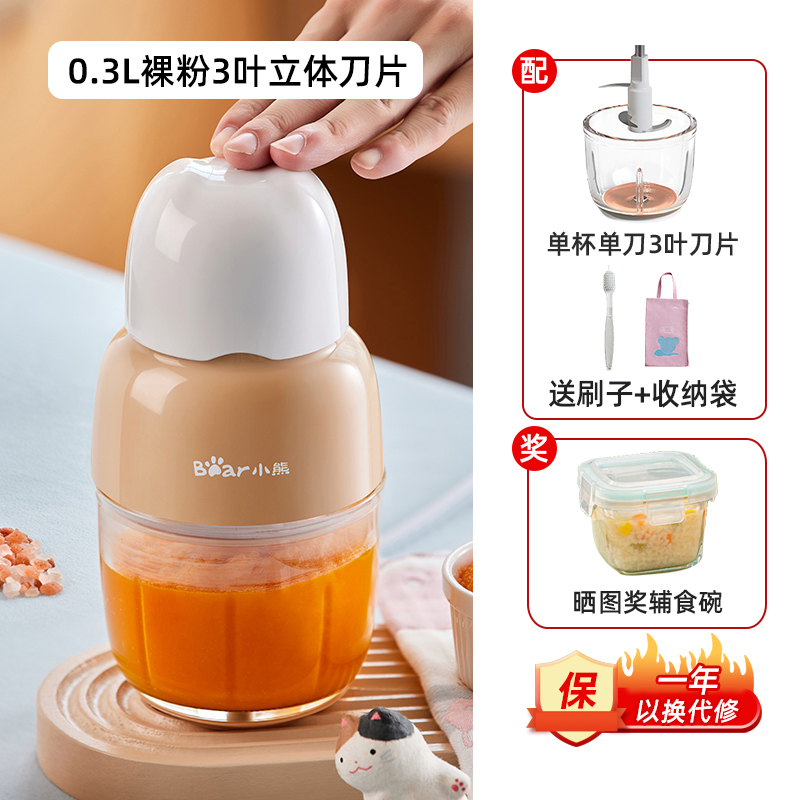 0.3L裸粉3叶立体刀片

Bear小熊

配

单杯单刀3叶刀片

送刷子+收纳袋

奖

晒图奖辅食碗

保

一年
以换代修