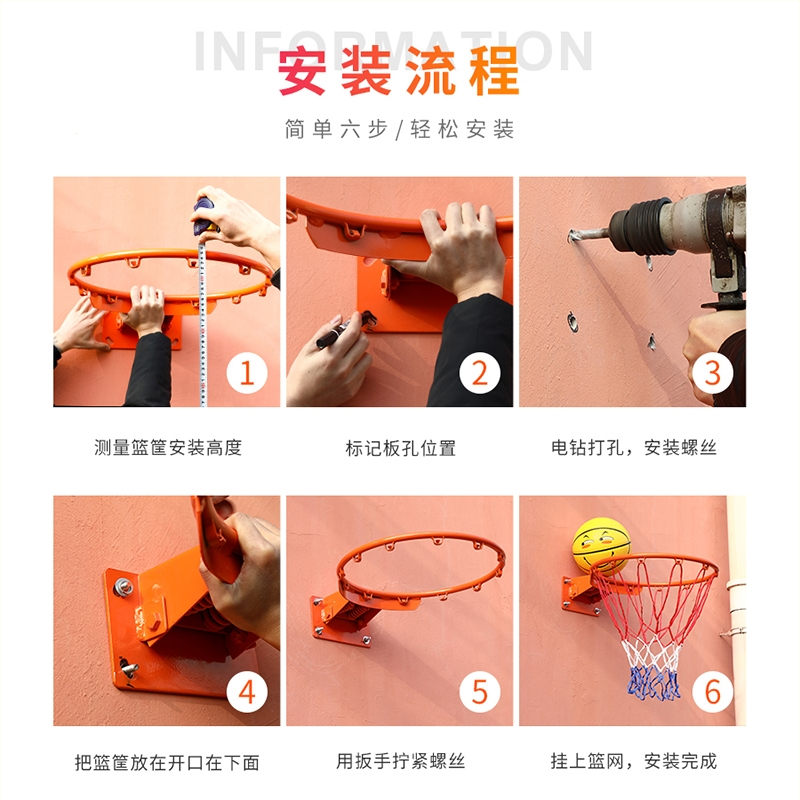 INFORMATION
安装流程

简单六步/轻松安装

1
测量篮筐安装高度

2
标记板孔位置

3
电钻打孔，安装螺丝

4
把篮筐放在开口在下面

5
用扳手拧紧螺丝

6
挂上篮网，安装完成