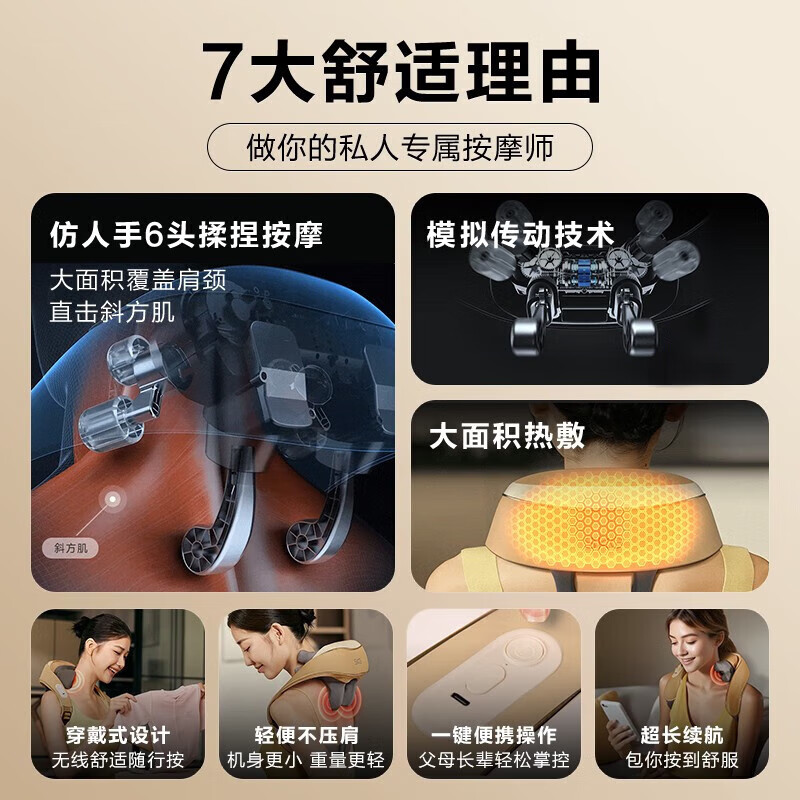 7大舒适理由

做你的私人专属按摩师

仿人手6头揉捏按摩

大面积覆盖肩颈
直击斜方肌

斜方肌

模拟传动技术

大面积热敷

穿戴式设计
无线舒适随行按

轻便不压肩
机身更小 重量更轻

一键便携操作
父母长辈轻松掌控

超长续航
包你按到舒服