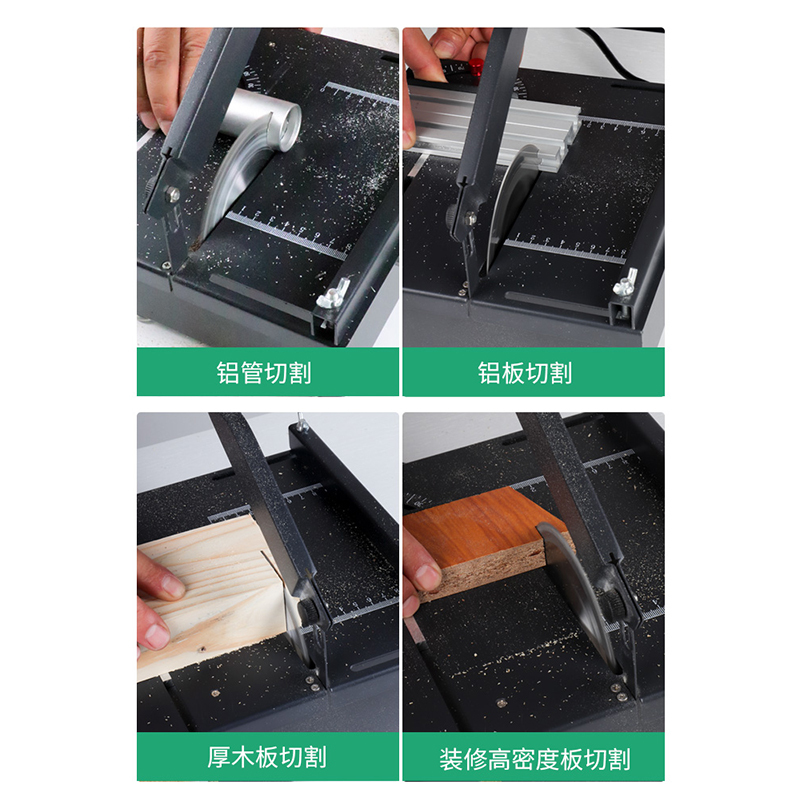 铝管切割

铝板切割

厚木板切割

装修高密度板切割