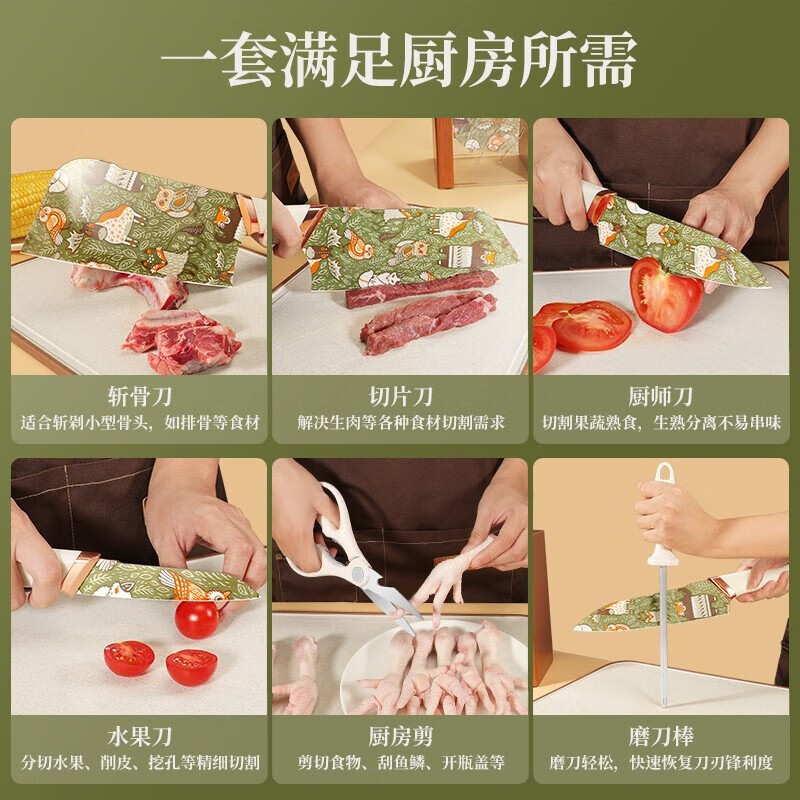 一套满足厨房所需

斩骨刀
适合斩剁小型骨头，如排骨等食材

切片刀
解决生肉等各种食材切割需求

厨师刀
切割果蔬熟食，生熟分离不易串味

水果刀
分切水果、削皮、挖孔等精细切割

厨房剪
剪切食物、刮鱼鳞、开瓶盖等

磨刀棒
磨刀轻松，快速恢复刀刃锋利度